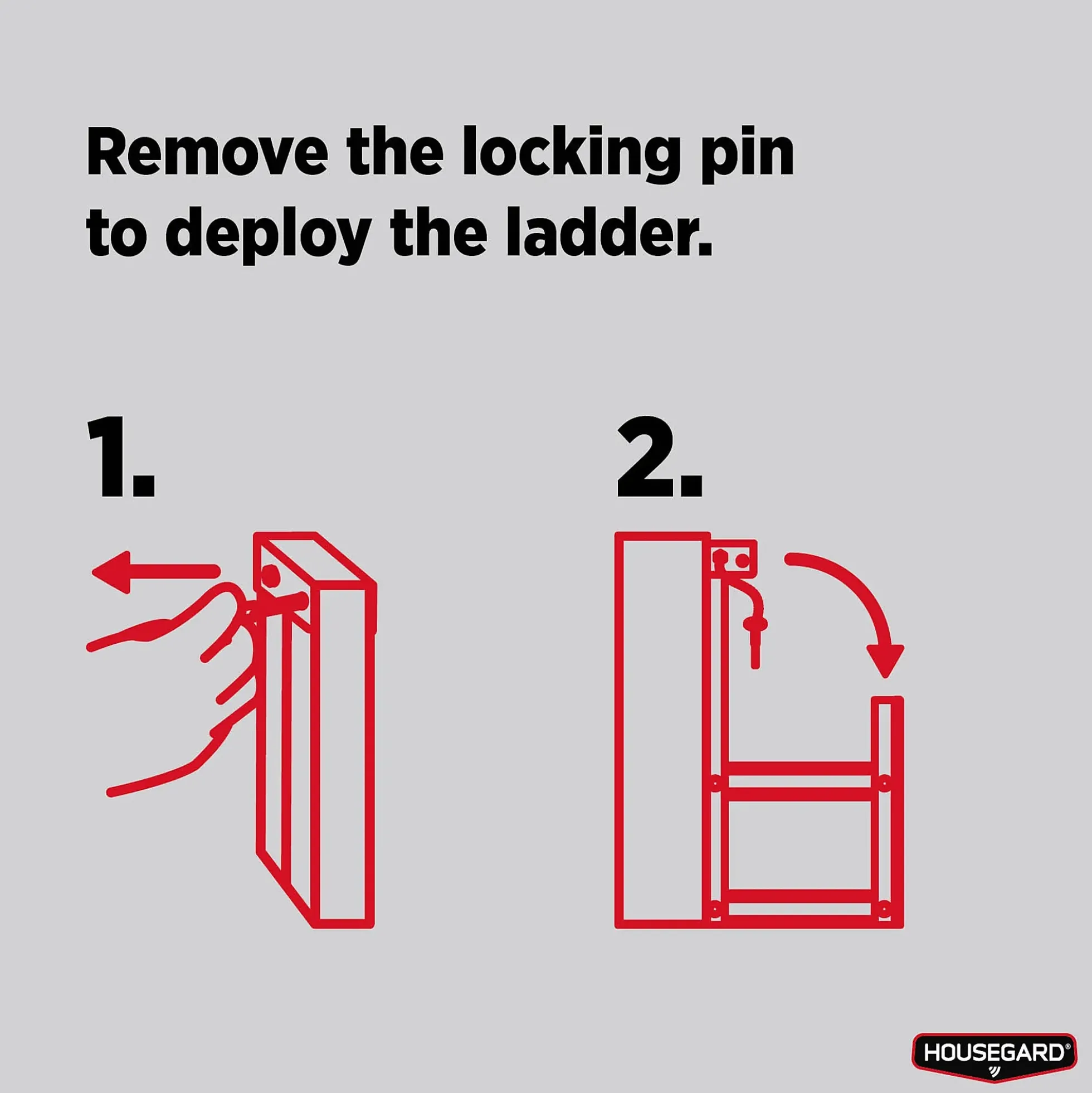 Remove the locking pin to deploy the ladder.

1.

2.

HOUSEGARD®